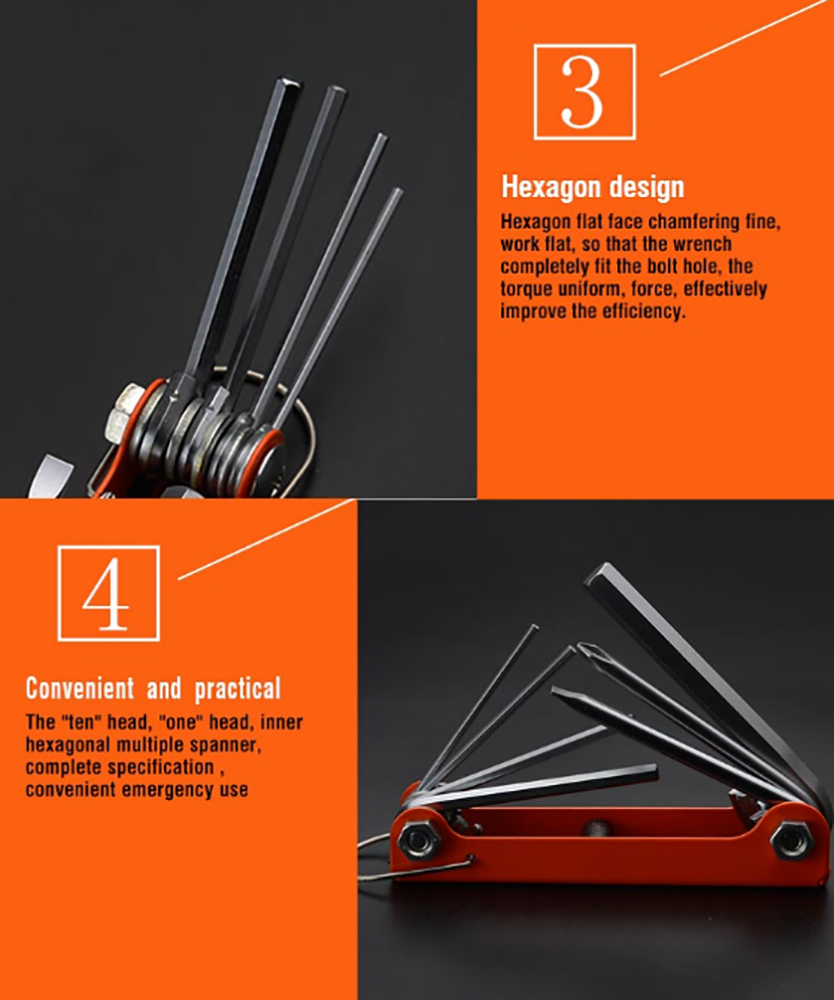 3

Hexagon design

Hexagon flat face chamfering fine, work flat, so that the wrench completely fit the bolt hole, the torque uniform, force, effectively improve the efficiency.

4

Convenient and practical

The "ten" head, "one" head, inner hexagonal multiple spanner, complete specification , convenient emergency use